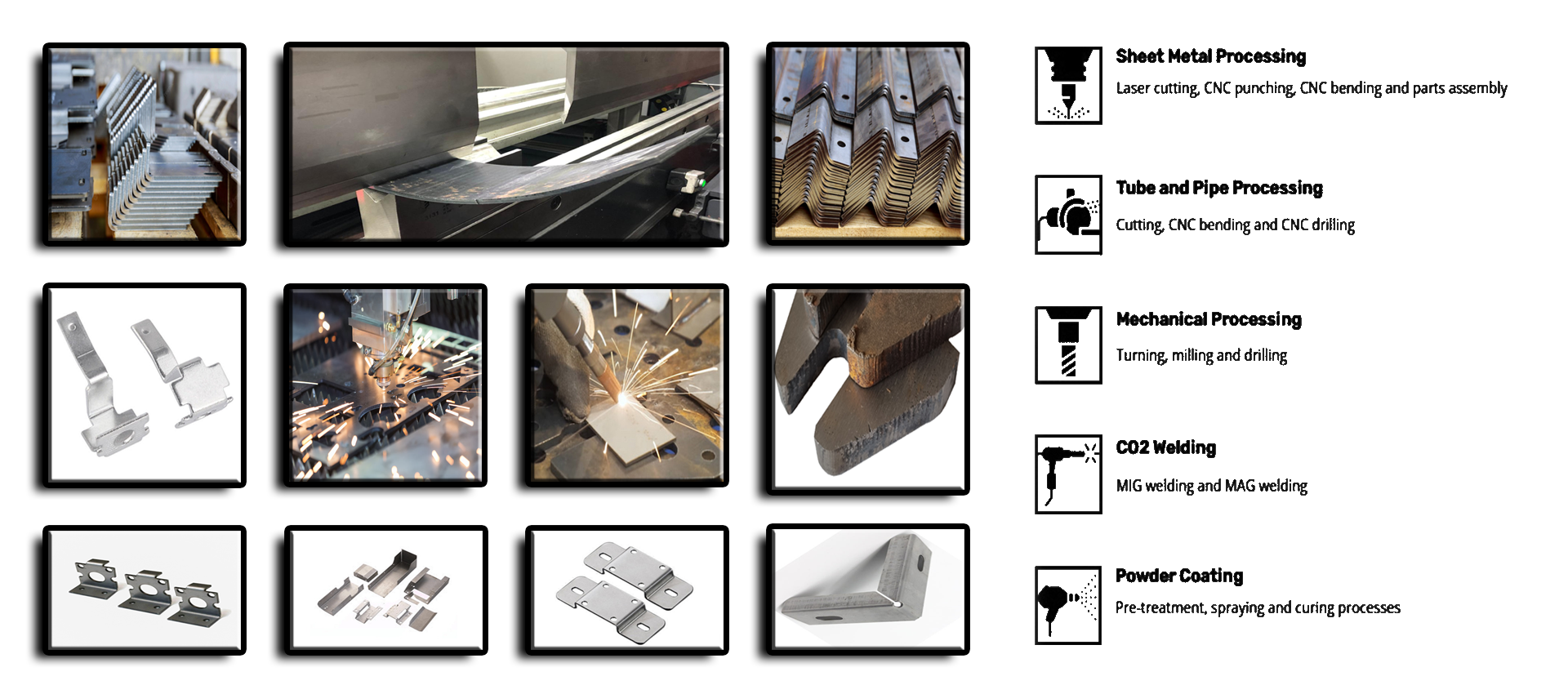 Sheet Metal Processing

Laser cutting, CNC punching, CNC bending and parts assembly

Tube and Pipe Processing

Cutting, CNC bending and CNC drilling

Mechanical Processing

Turning, milling and drilling

CO2 Welding

MIG welding and MAG welding

Powder Coating

Pre-treatment, spraying and curing processes